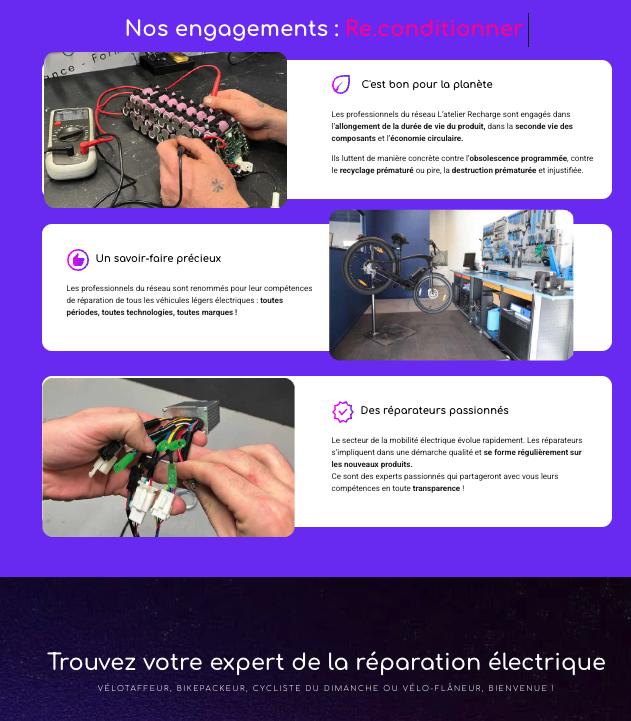 Nos engagements : Re.conditionner

C'est bon pour la planète

Les professionnels du réseau L'atelier Recharge sont engagés dans l'allongement de la durée de vie du produit, dans la seconde vie des composants et l'économie circulaire.

Ils luttent de manière concrète contre l'obsolescence programmée, contre le recyclage prématuré ou pire, la destruction prématurée et injustifiée.

Un savoir-faire précieux

Les professionnels du réseau sont renommés pour leur compétences de réparation de tous les véhicules légers électriques : toutes périodes, toutes technologies, toutes marques !

Des réparateurs passionnés

Le secteur de la mobilité électrique évolue rapidement. Les réparateurs s'impliquent dans une démarche qualité et se forme régulièrement sur les nouveaux produits.
Ce sont des experts passionnés qui partageront avec vous leurs compétences en toute transparence !

Trouvez votre expert de la réparation électrique

VÉLOTAFFEUR, BIKEPACKEUR, CYCLISTE DU DIMANCHE OU VÉLO-FLÂNEUR, BIENVENUE !